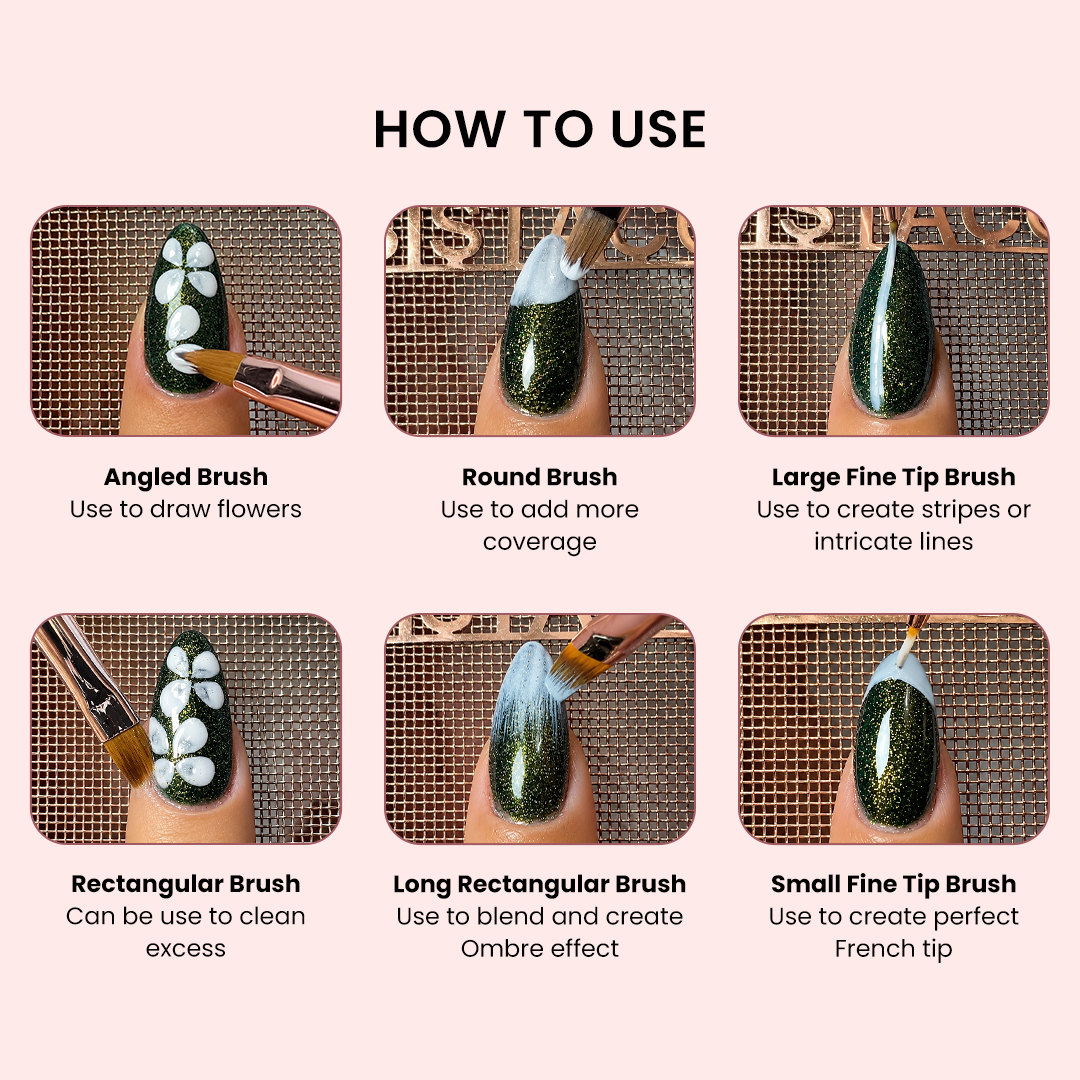 HOW TO USE

Angled Brush
Use to draw flowers

Round Brush
Use to add more coverage

Large Fine Tip Brush
Use to create stripes or intricate lines

Rectangular Brush
Can be use to clean excess

Long Rectangular Brush
Use to blend and create Ombre effect

Small Fine Tip Brush
Use to create perfect French tip