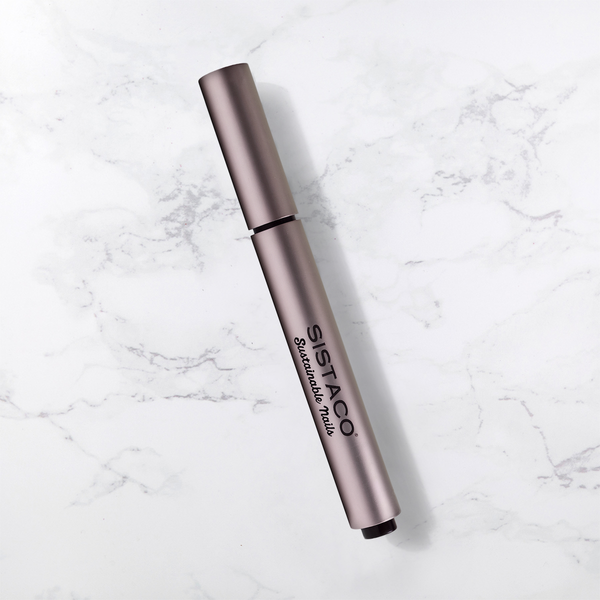 SISTACO®
Sustainable Nails